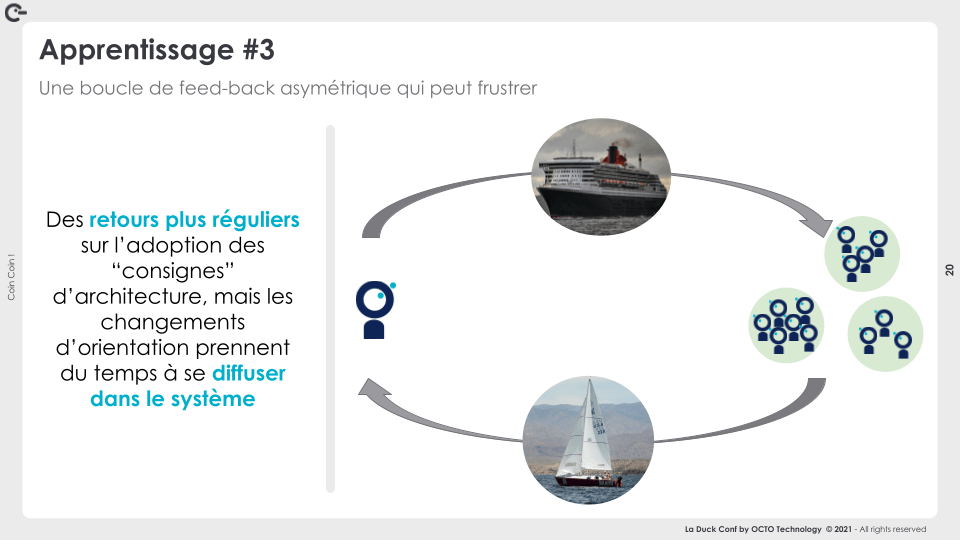 Apprentissage #3

Une boucle de feed-back asymétrique qui peut frustrer

Des retours plus réguliers sur l'adoption des "consignes" d'architecture, mais les changements d'orientation prennent du temps à se diffuser dans le système

Coin Coin !

20

La Duck Conf by OCTO Technology © 2021 - All rights reserved