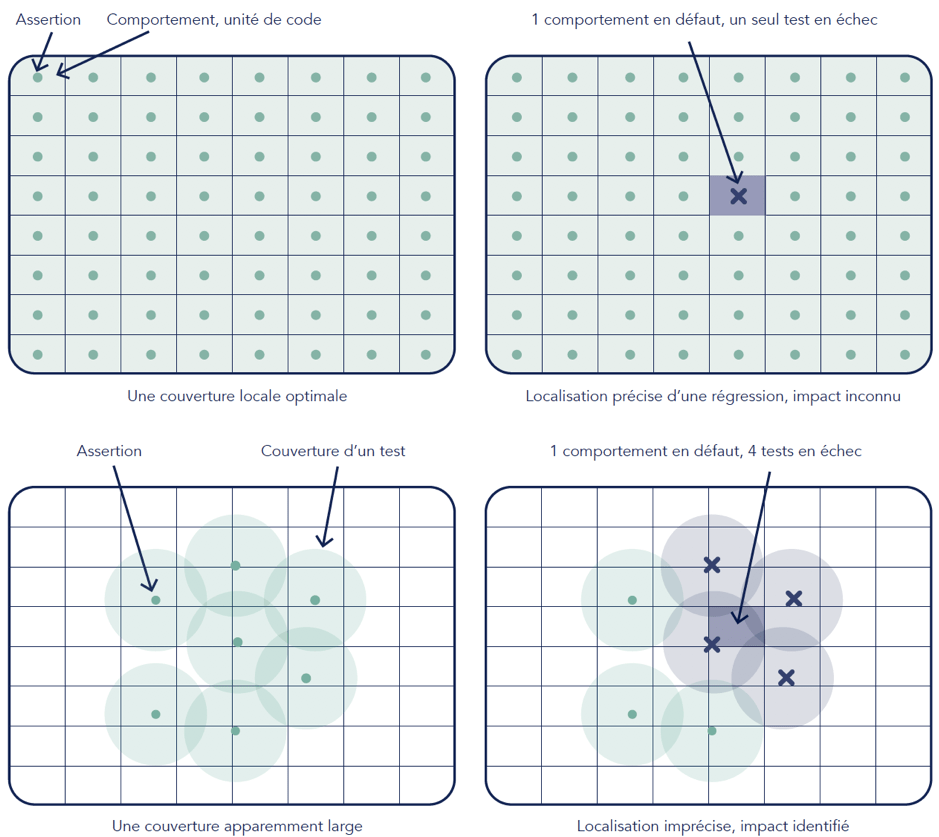 Assertion
Comportement, unité de code

Une couverture locale optimale

1 comportement en défaut, un seul test en échec

Localisation précise d'une régression, impact inconnu

Assertion
Couverture d'un test

Une couverture apparemment large

1 comportement en défaut, 4 tests en échec

Localisation imprécise, impact identifié