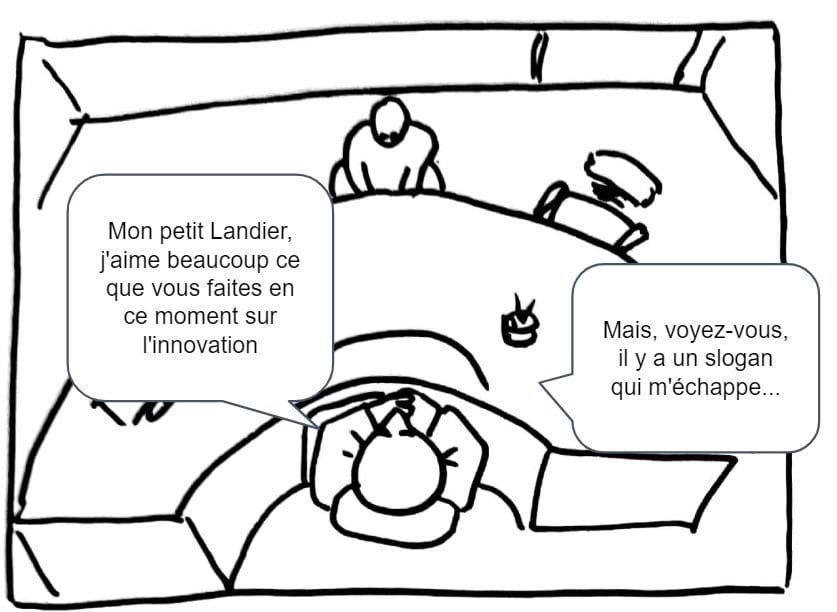 Mon petit Landier, j'aime beaucoup ce que vous faites en ce moment sur l'innovation

Mais, voyez-vous, il y a un slogan qui m'échappe...